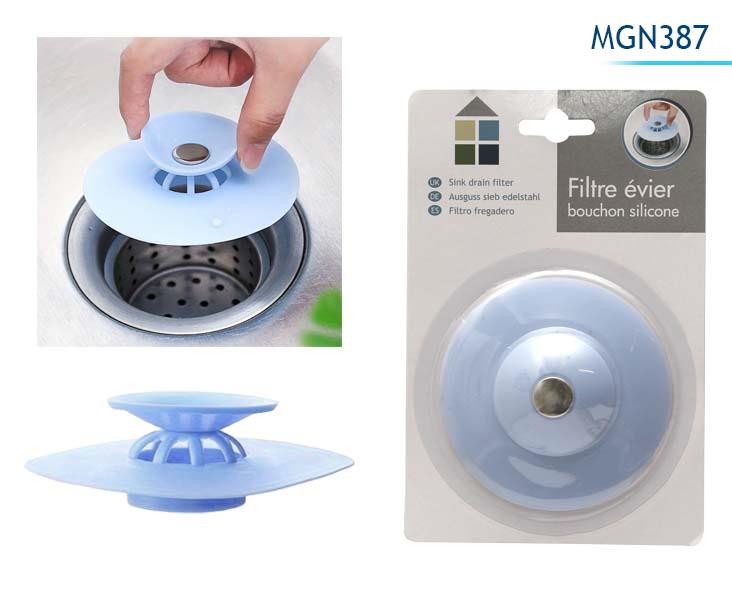 MGN387

UK Sink drain filter
DE Ausguss sieb edelstahl
ES Filtro fregadero

Filtre évier
bouchon silicone